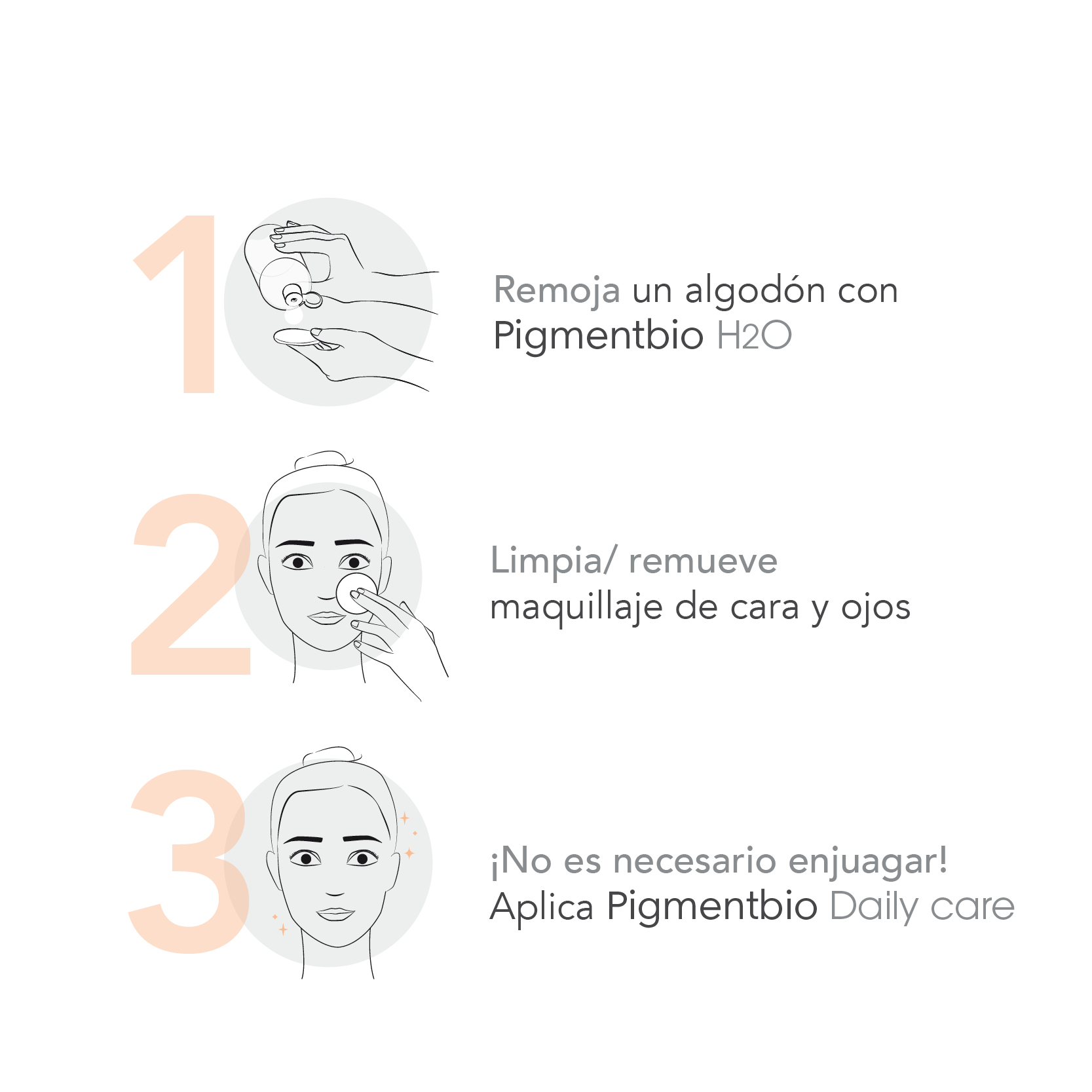 1

Remoja un algodón con Pigmentbio H2O

2

Limpia/ remueve
maquillaje de cara y ojos

3

¡No es necesario enjuagar!
Aplica Pigmentbio Daily care