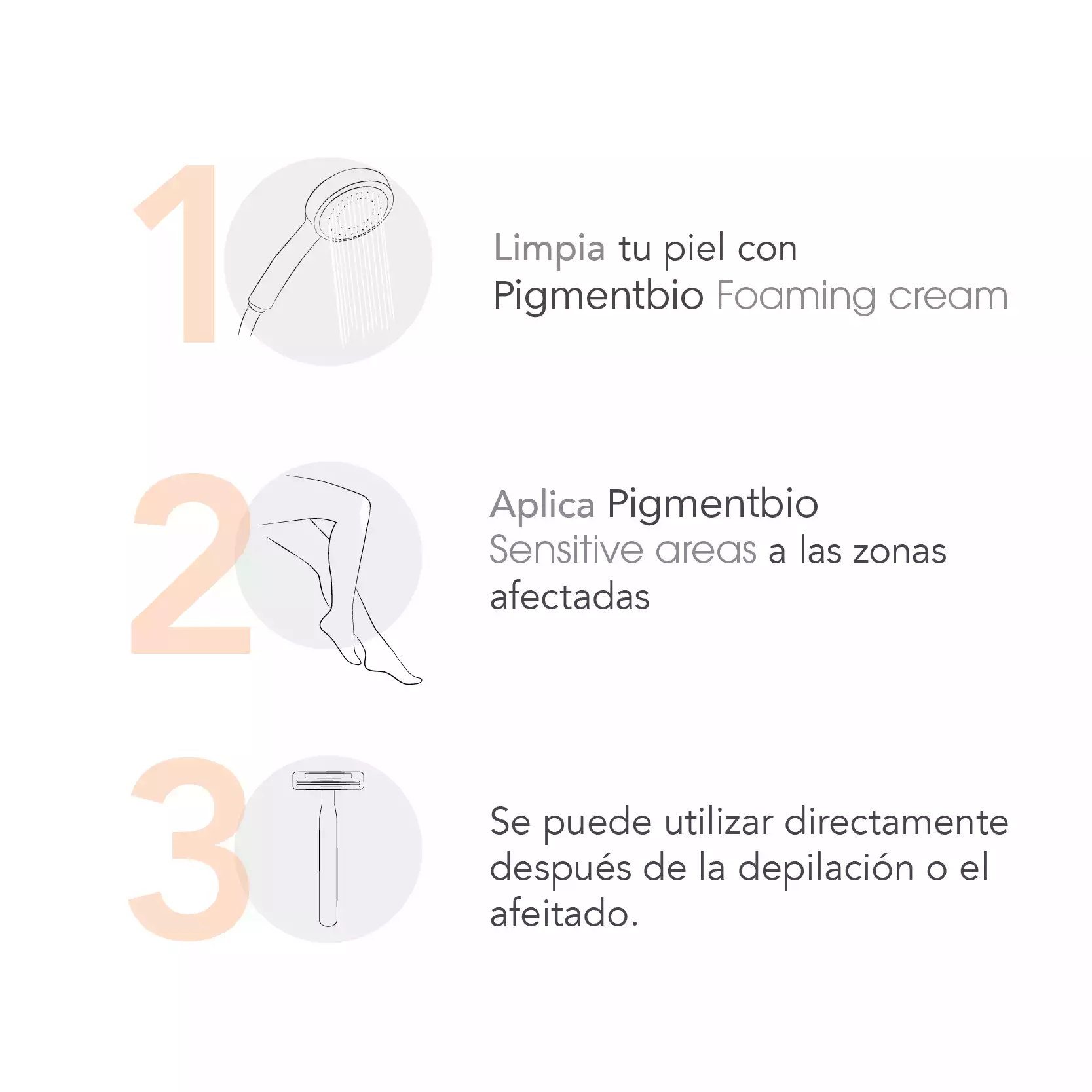 1

Limpia tu piel con Pigmentbio Foaming cream

2

Aplica Pigmentbio Sensitive areas a las zonas afectadas

3

Se puede utilizar directamente después de la depilación o el afeitado.