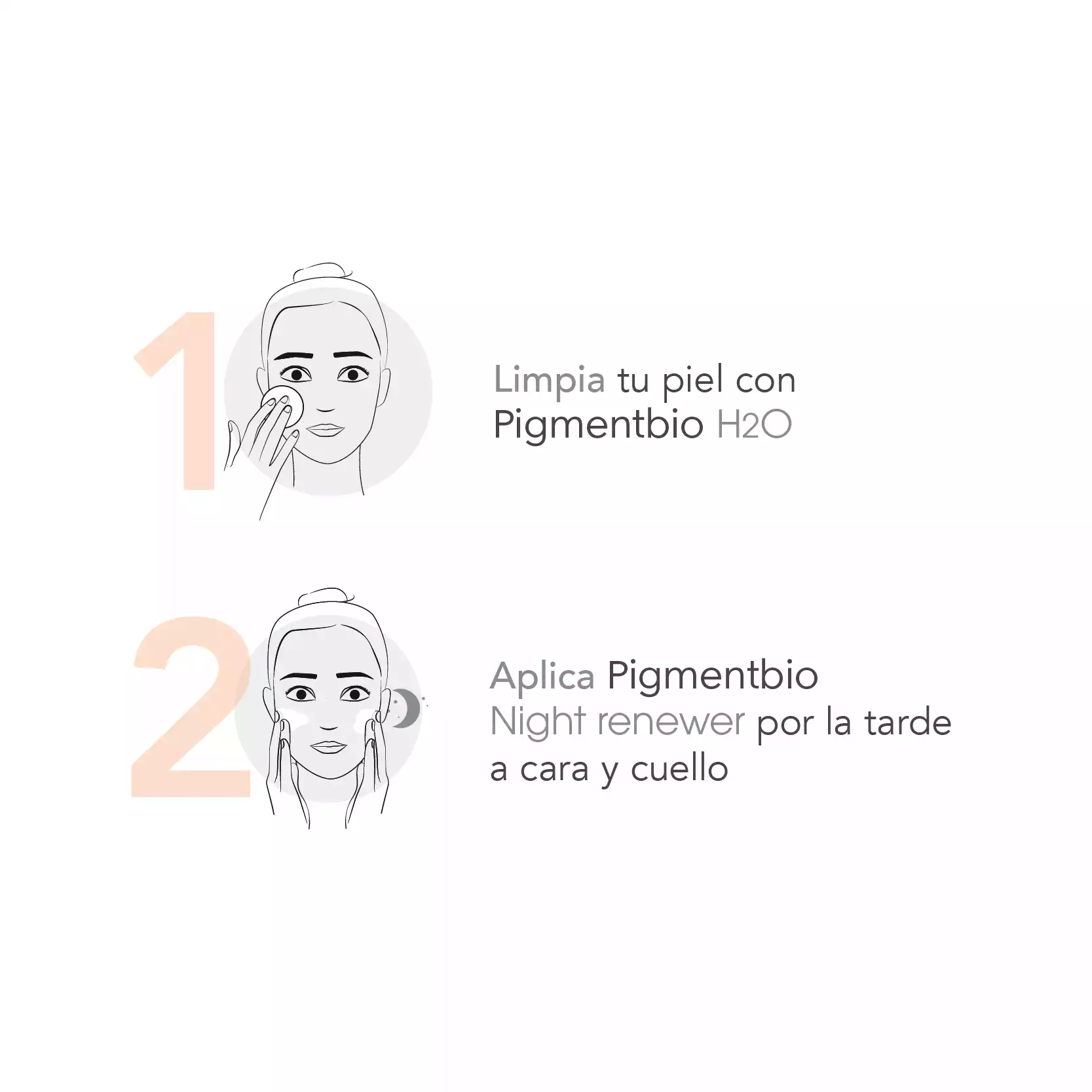 1

Limpia tu piel con Pigmentbio H2O

2

Aplica Pigmentbio Night renewer por la tarde a cara y cuello